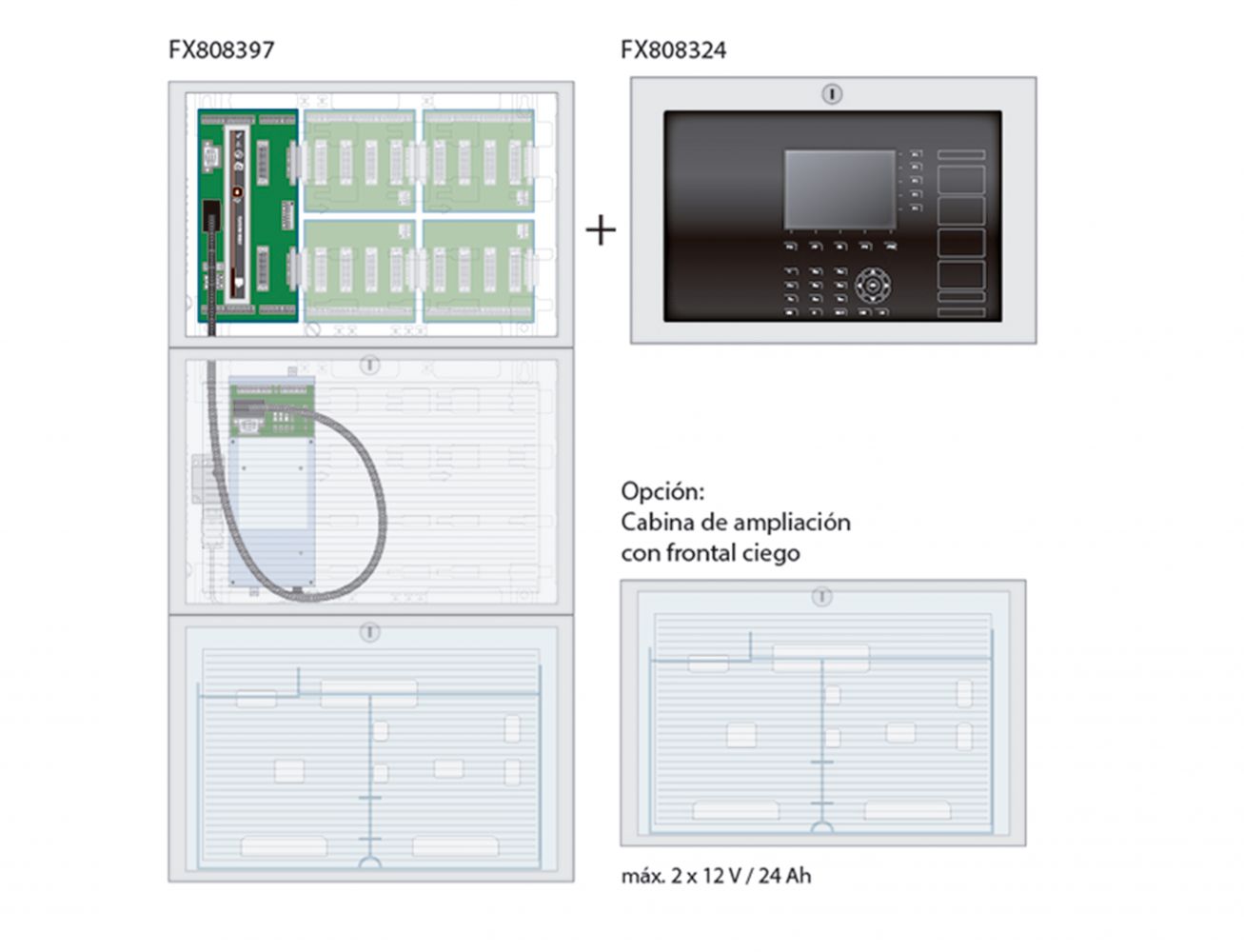 FX808397

FX808324

+

Opción:
Cabina de ampliación con frontal ciego

máx. 2 x 12 V / 24 Ah